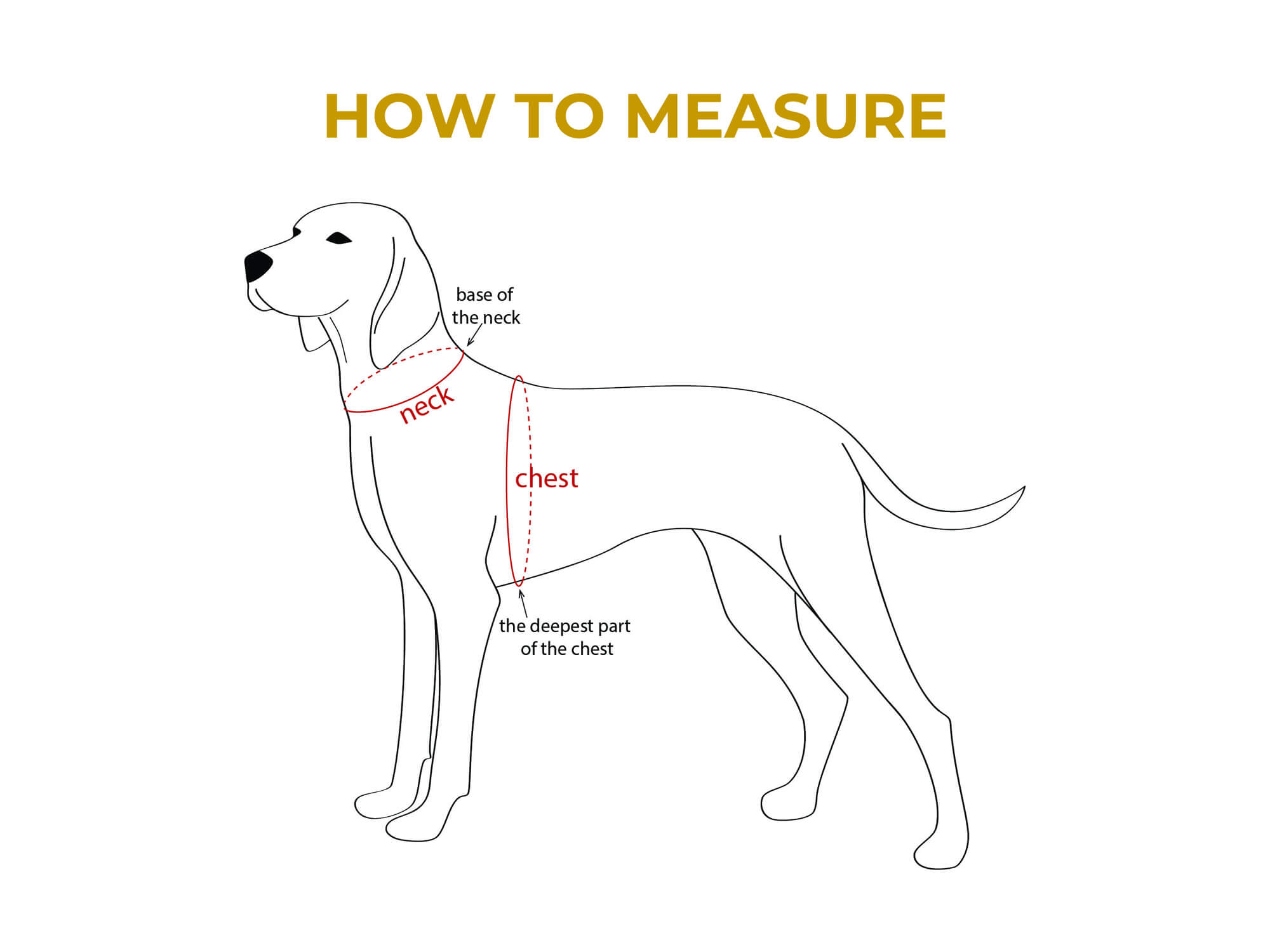 HOW TO MEASURE

base of the neck

neck

chest

the deepest part of the chest